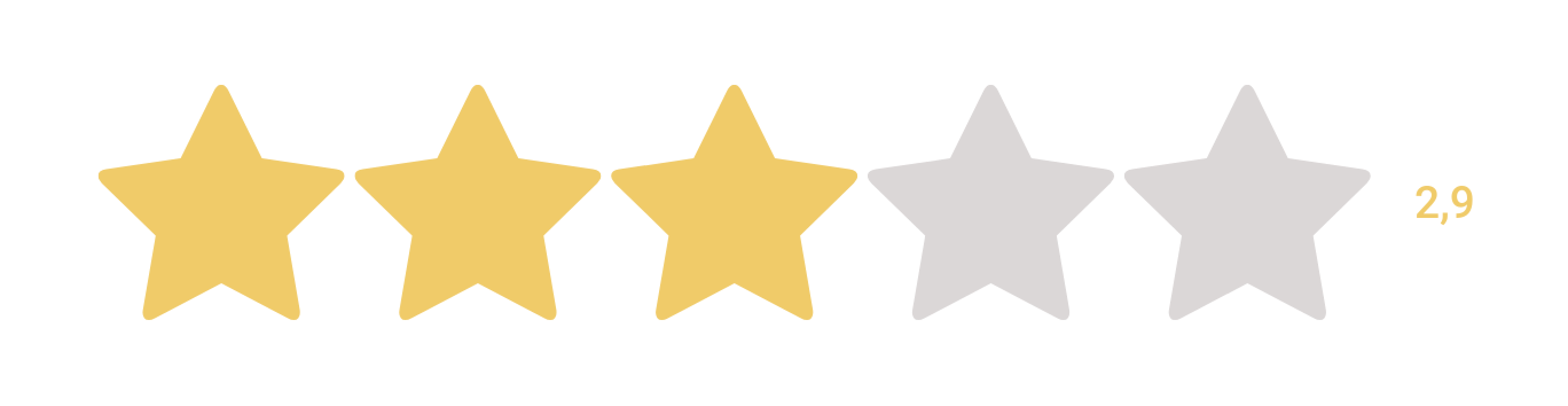 2,9